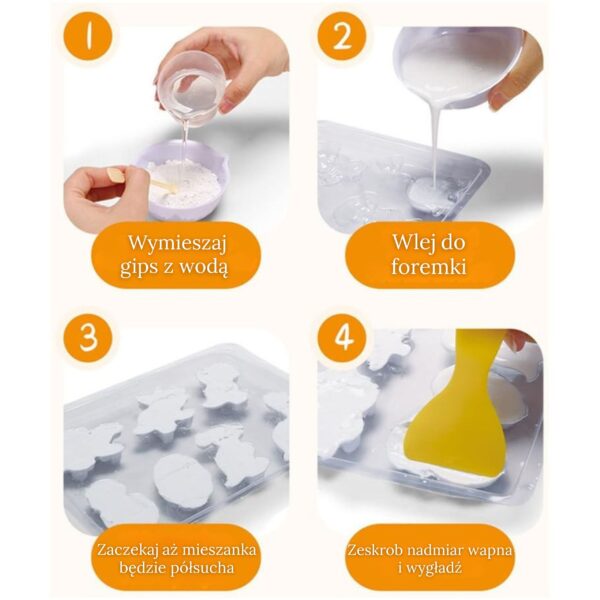 1

Wymieszaj gips z wodą

2

Wlej do foremki

3

Zaczekaj aż mieszanka będzie półsucha

4

Zeskrob nadmiar wapna i wygładź